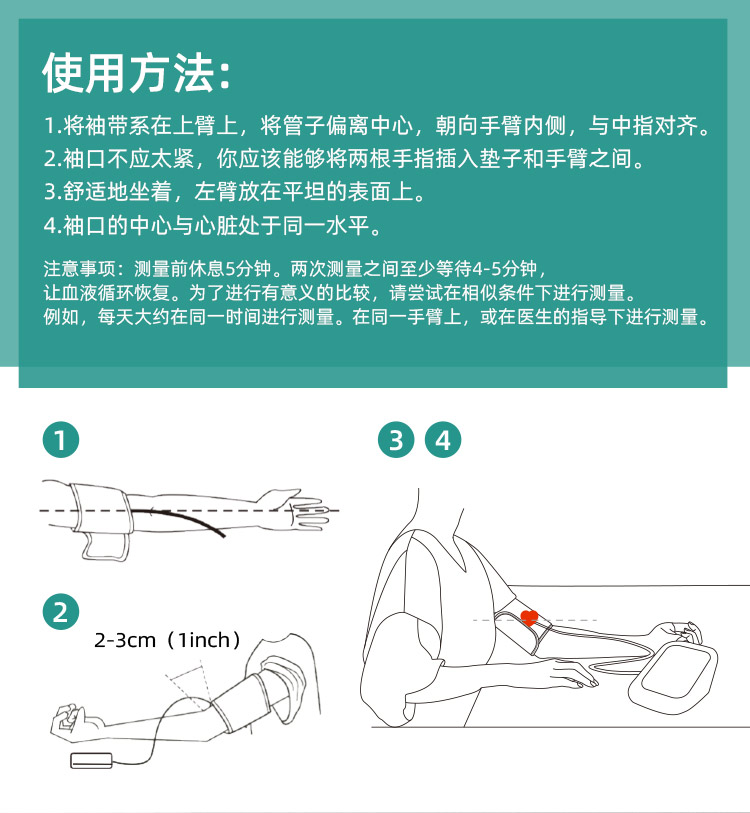 使用方法：

1.将袖带系在上臂上，将管子偏离中心，朝向手臂内侧，与中指对齐。

2.袖口不应太紧，你应该能够将两根手指插入垫子和手臂之间。

3.舒适地坐着，左臂放在平坦的表面上。

4.袖口的中心与心脏处于同一水平。

注意事项：测量前休息5分钟。两次测量之间至少等待4-5分钟，让血液循环恢复。为了进行有意义的比较，请尝试在相似条件下进行测量。例如，每天大约在同一时间进行测量。在同一手臂上，或在医生的指导下进行测量。

1

2

2-3cm（1inch）

3 4